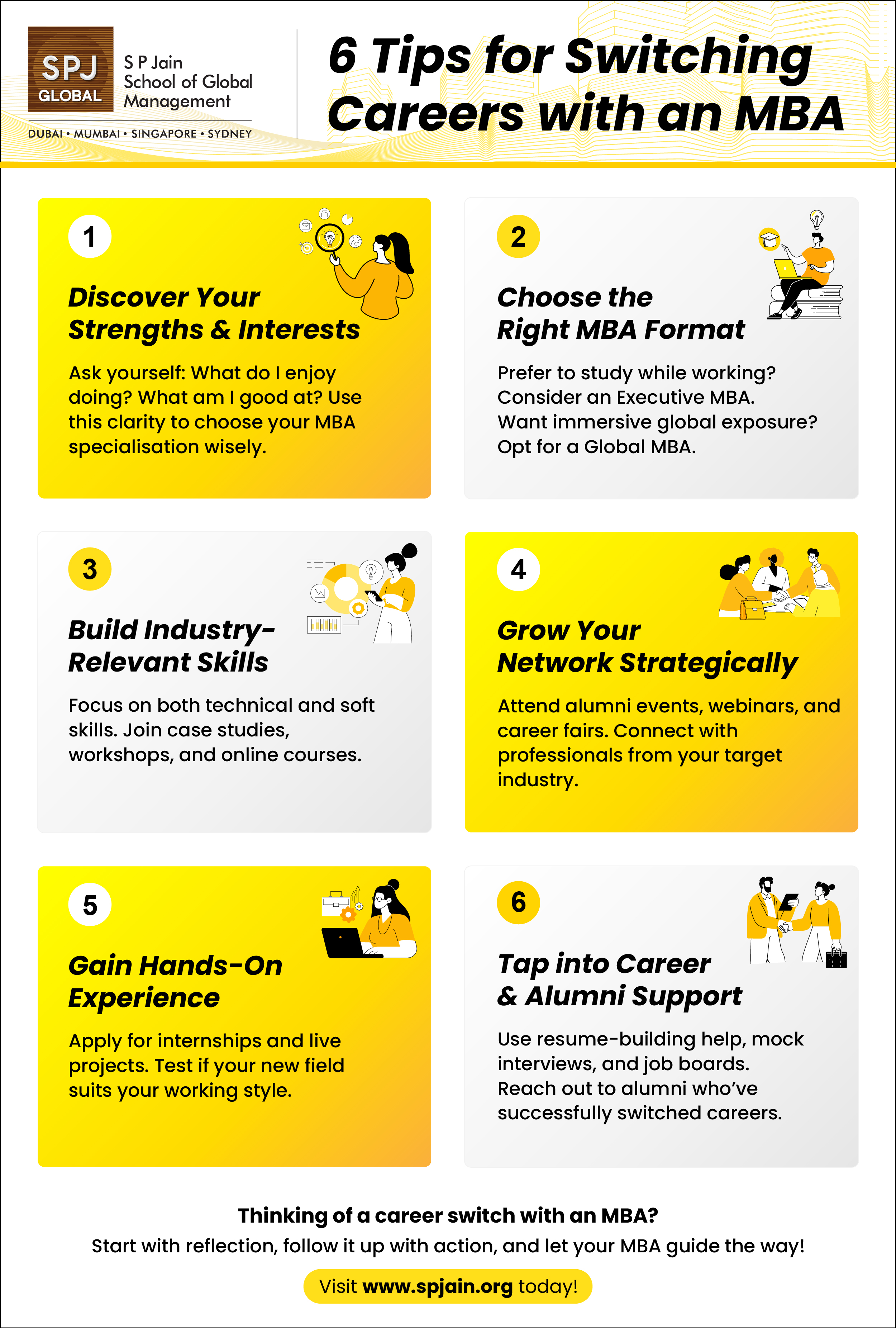 SPJ GLOBAL

S P Jain School of Global Management

DUBAI • MUMBAI • SINGAPORE • SYDNEY

6 Tips for Switching Careers with an MBA

1

Discover Your Strengths & Interests

Ask yourself: What do I enjoy doing? What am I good at? Use this clarity to choose your MBA specialisation wisely.

2

Choose the Right MBA Format

Prefer to study while working? Consider an Executive MBA. Want immersive global exposure? Opt for a Global MBA.

3

Build Industry-Relevant Skills

Focus on both technical and soft skills. Join case studies, workshops, and online courses.

4

Grow Your Network Strategically

Attend alumni events, webinars, and career fairs. Connect with professionals from your target industry.

5

Gain Hands-On Experience

Apply for internships and live projects. Test if your new field suits your working style.

6

Tap into Career & Alumni Support

Use resume-building help, mock interviews, and job boards. Reach out to alumni who've successfully switched careers.

Thinking of a career switch with an MBA?

Start with reflection, follow it up with action, and let your MBA guide the way!

Visit www.spjain.org today!