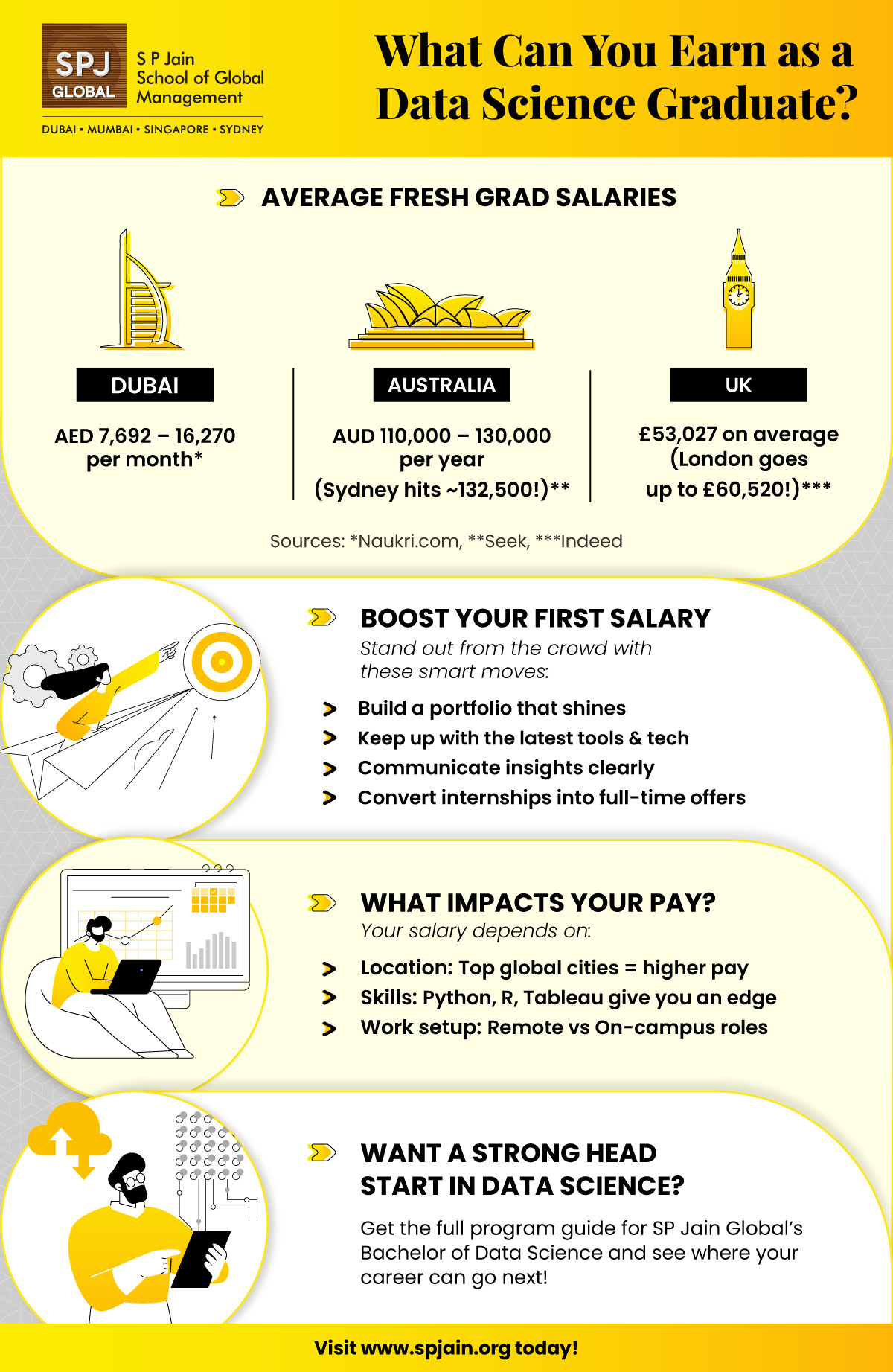 SPJ GLOBAL

S P Jain School of Global Management

DUBAI • MUMBAI • SINGAPORE • SYDNEY

What Can You Earn as a Data Science Graduate?

AVERAGE FRESH GRAD SALARIES

DUBAI

AED 7,692 – 16,270 per month*

AUSTRALIA

AUD 110,000 – 130,000 per year (Sydney hits ~132,500!)**

UK

£53,027 on average (London goes up to £60,520!)***

Sources: *Naukri.com, **Seek, ***Indeed

BOOST YOUR FIRST SALARY

Stand out from the crowd with these smart moves:

Build a portfolio that shines

Keep up with the latest tools & tech

Communicate insights clearly

Convert internships into full-time offers

WHAT IMPACTS YOUR PAY?

Your salary depends on:

Location: Top global cities = higher pay

Skills: Python, R, Tableau give you an edge

Work setup: Remote vs On-campus roles

WANT A STRONG HEAD START IN DATA SCIENCE?

Get the full program guide for SP Jain Global's Bachelor of Data Science and see where your career can go next!

Visit www.spjain.org today!