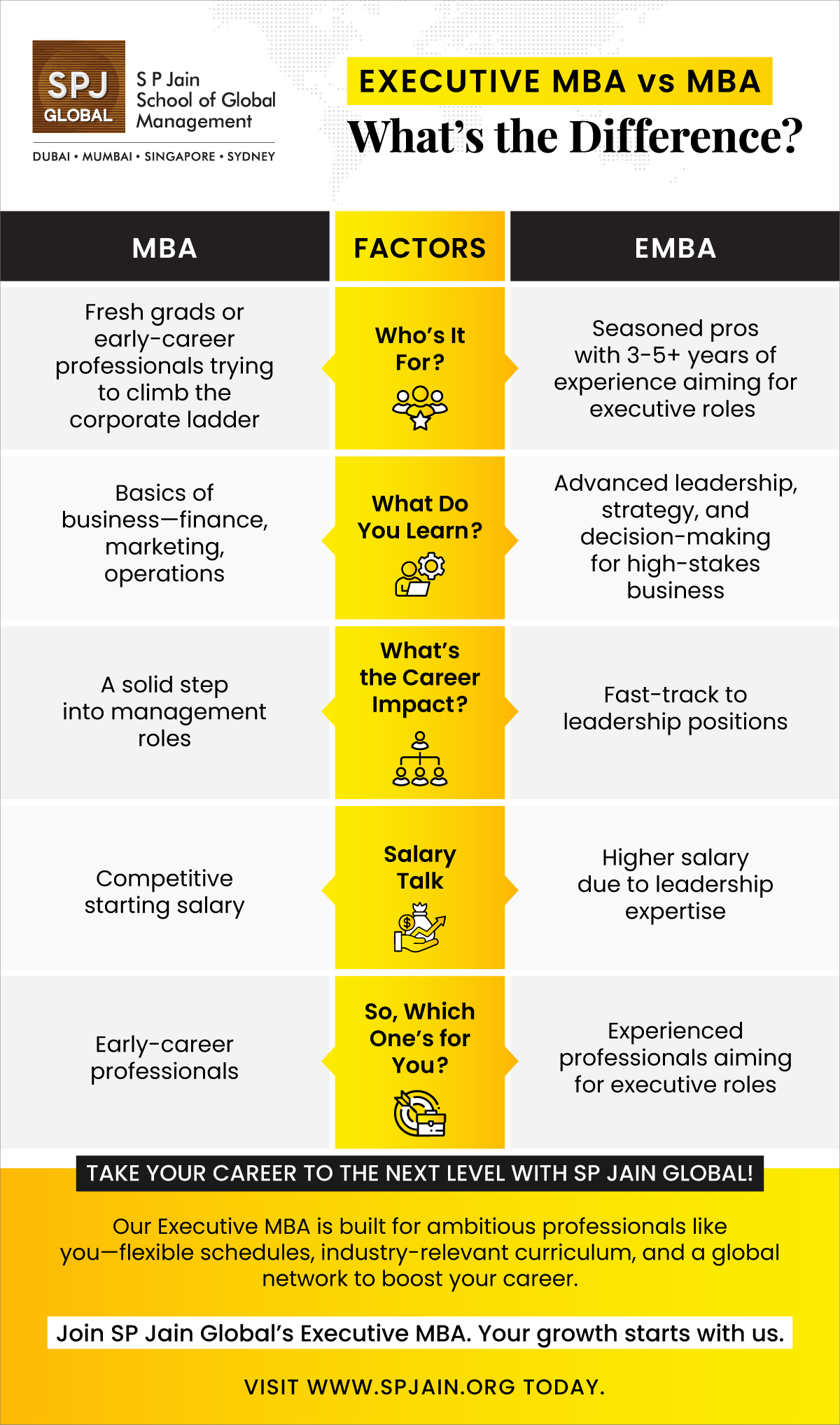 SPJ GLOBAL

S P Jain School of Global Management

DUBAI • MUMBAI • SINGAPORE • SYDNEY

EXECUTIVE MBA vs MBA

What's the Difference?

| MBA | FACTORS | EMBA |
|---|---|---|
| Fresh grads or early-career professionals trying to climb the corporate ladder | Who's It For? | Seasoned pros with 3-5+ years of experience aiming for executive roles |
| Basics of business—finance, marketing, operations | What Do You Learn? | Advanced leadership, strategy, and decision-making for high-stakes business |
| A solid step into management roles | What's the Career Impact? | Fast-track to leadership positions |
| Competitive starting salary | Salary Talk | Higher salary due to leadership expertise |
| Early-career professionals | So, Which One's for You? | Experienced professionals aiming for executive roles |

TAKE YOUR CAREER TO THE NEXT LEVEL WITH SP JAIN GLOBAL!

Our Executive MBA is built for ambitious professionals like you—flexible schedules, industry-relevant curriculum, and a global network to boost your career.

Join SP Jain Global's Executive MBA. Your growth starts with us.

VISIT WWW.SPJAIN.ORG TODAY.