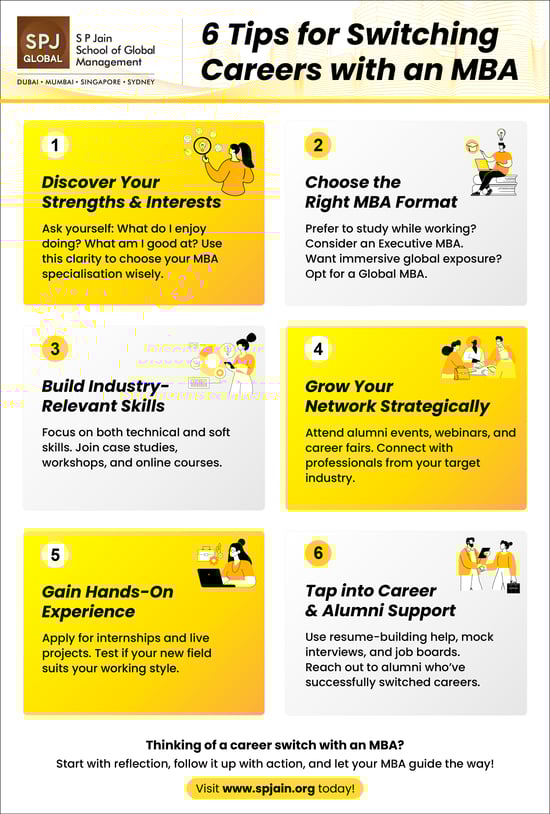 SPJ GLOBAL

S P Jain School of Global Management

DUBAI • MUMBAI • SINGAPORE • SYDNEY

6 Tips for Switching Careers with an MBA

1

Discover Your Strengths & Interests

Ask yourself: What do I enjoy doing? What am I good at? Use this clarity to choose your MBA specialisation wisely.

2

Choose the Right MBA Format

Prefer to study while working? Consider an Executive MBA. Want immersive global exposure? Opt for a Global MBA.

3

Build Industry-Relevant Skills

Focus on both technical and soft skills. Join case studies, workshops, and online courses.

4

Grow Your Network Strategically

Attend alumni events, webinars, and career fairs. Connect with professionals from your target industry.

5

Gain Hands-On Experience

Apply for internships and live projects. Test if your new field suits your working style.

6

Tap into Career & Alumni Support

Use resume-building help, mock interviews, and job boards. Reach out to alumni who've successfully switched careers.

Thinking of a career switch with an MBA?

Start with reflection, follow it up with action, and let your MBA guide the way!

Visit www.spjain.org today!