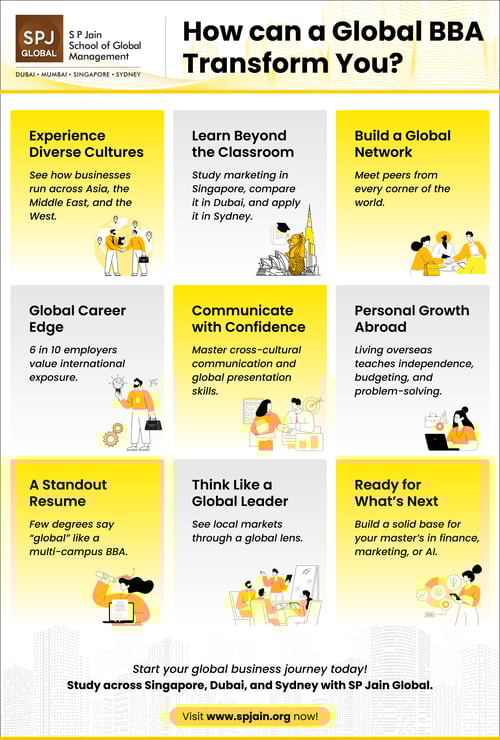 SPJ GLOBAL

S P Jain School of Global Management

DUBAI • MUMBAI • SINGAPORE • SYDNEY

How can a Global BBA Transform You?

Experience Diverse Cultures

See how businesses run across Asia, the Middle East, and the West.

Learn Beyond the Classroom

Study marketing in Singapore, compare it in Dubai, and apply it in Sydney.

Build a Global Network

Meet peers from every corner of the world.

Global Career Edge

6 in 10 employers value international exposure.

Communicate with Confidence

Master cross-cultural communication and global presentation skills.

Personal Growth Abroad

Living overseas teaches independence, budgeting, and problem-solving.

A Standout Resume

Few degrees say "global" like a multi-campus BBA.

Think Like a Global Leader

See local markets through a global lens.

Ready for What's Next

Build a solid base for your master's in finance, marketing, or AI.

Start your global business journey today!
Study across Singapore, Dubai, and Sydney with SP Jain Global.

Visit www.spjain.org now!